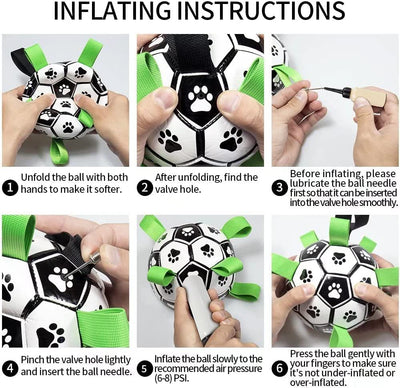 INFLATING INSTRUCTIONS

1 Unfold the ball with both hands to make it softer.

2 After unfolding, find the valve hole.

3 Before inflating, please lubricate the ball needle first so that it can be inserted into the valve hole smoothly.

4 Pinch the valve hole lightly and insert the ball needle.

5 Inflate the ball slowly to the recommended air pressure (6-8) PSI.

6 Press the ball gently with your fingers to make sure it's not under-inflated or over-inflated.